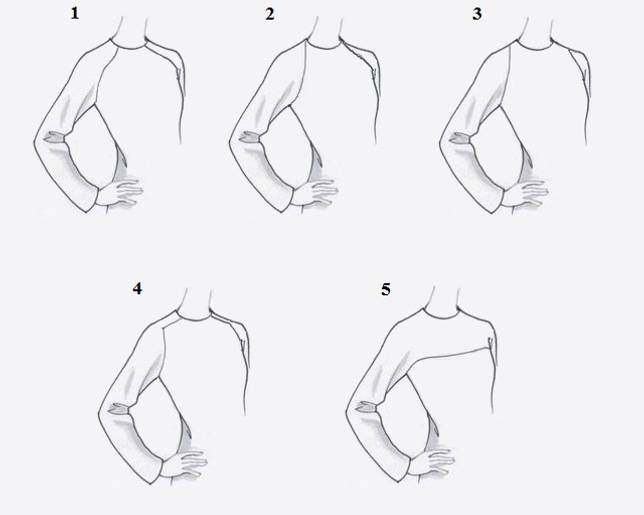 1

2

3

4

5